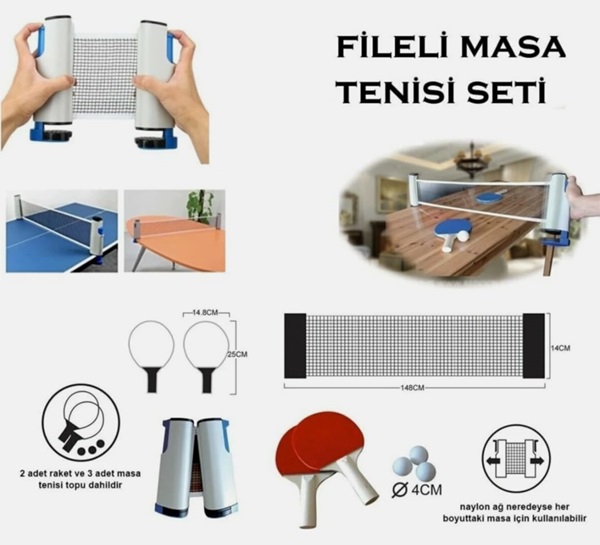 FİLELİ MASA
TENİSİ SETİ

14.8CM
25CM
14CM
148CM

2 adet raket ve 3 adet masa tenisi topu dahildir

Ø 4CM

naylon ağ neredeyse her boyuttaki masa için kullanılabilir